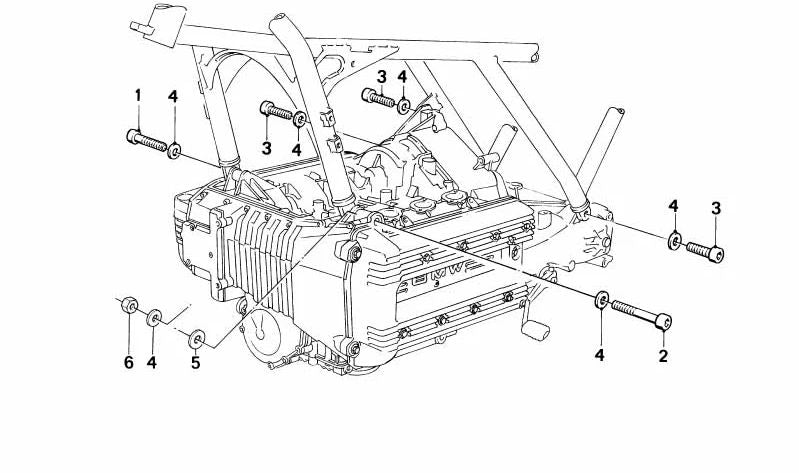 1
4
3
4
3
4
4
3
BMW
6
4
5
4
2