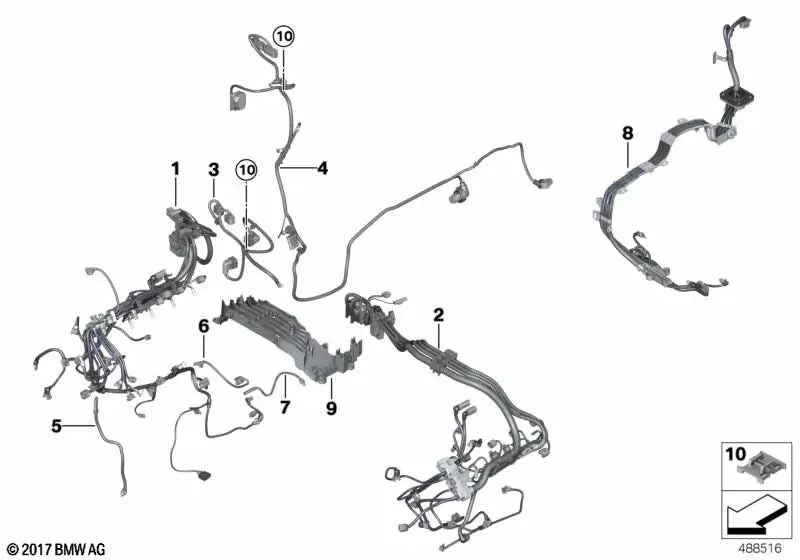 10
1
3
10
4
8
6
2
7
9
5
10
© 2017 BMW AG
488516