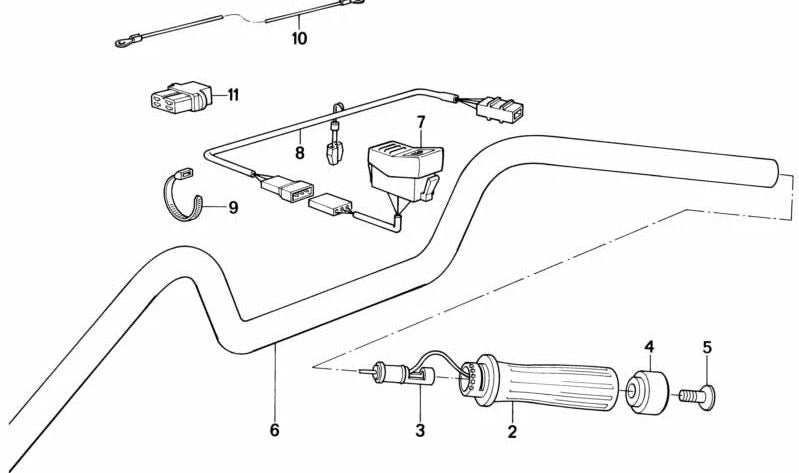 10

11

7

8

9

4

5

6

3

2