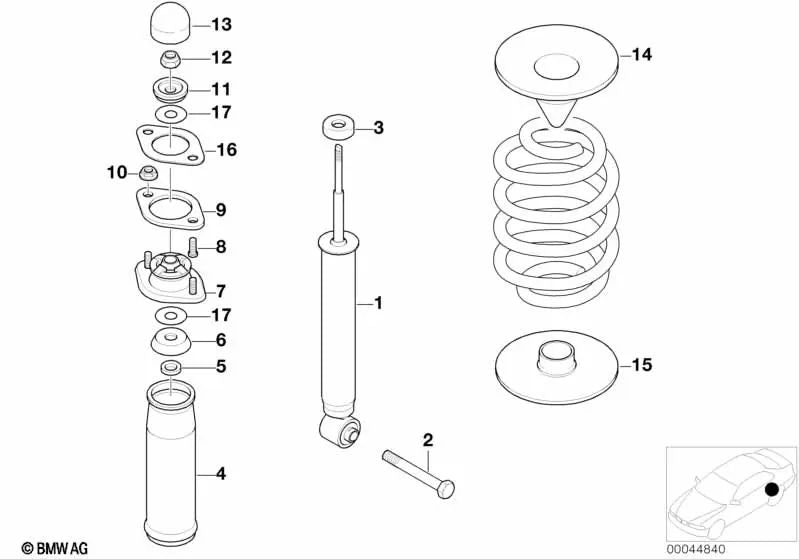 13
12
11
17
16
10
9
8
7
17
6
5
4
3
1
2
14
15
© BMW AG
00044840