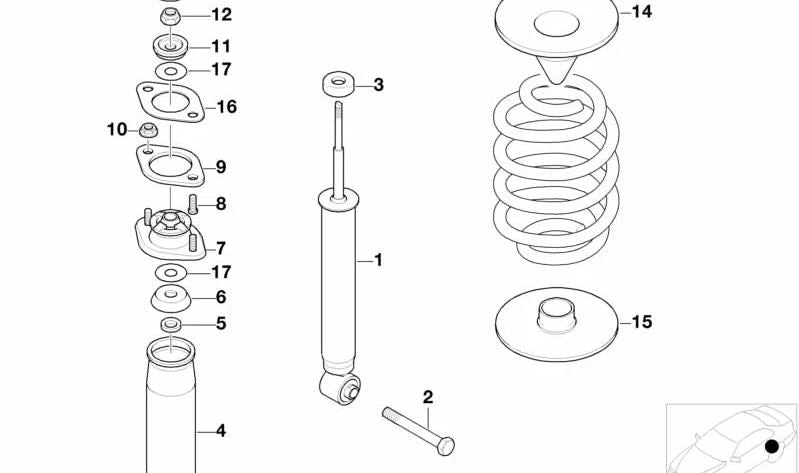 12
11
17
16
10
9
8
7
17
6
5
4
3
1
2
14
15