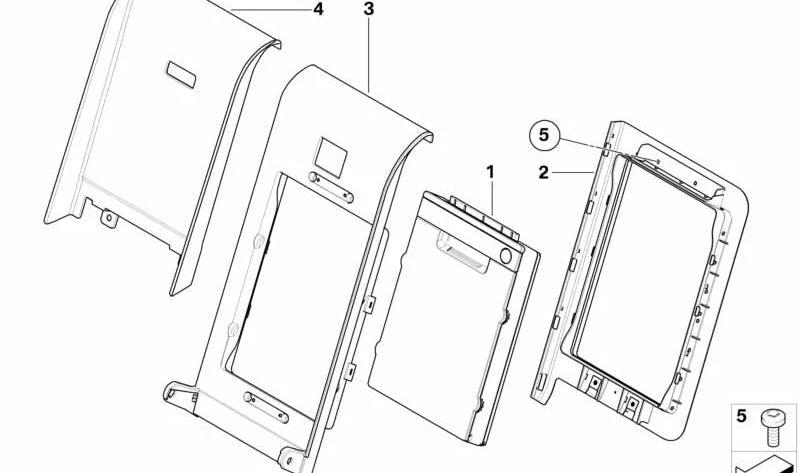 4
3
5
1
2
5