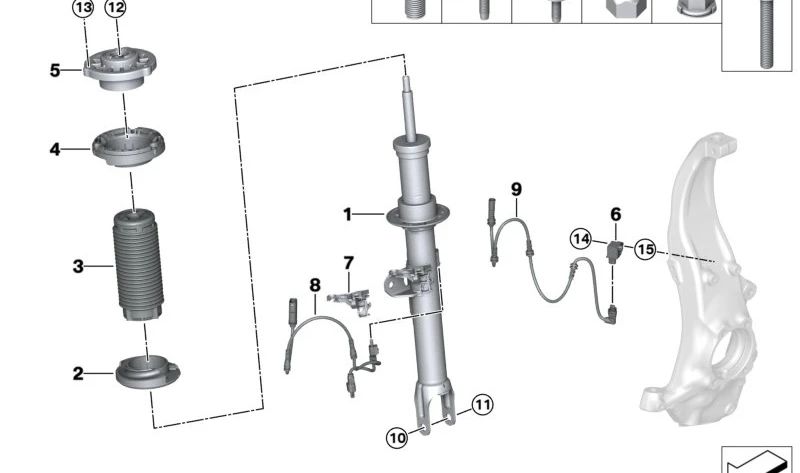 13
12
5
4
3
2
1
7
8
9
6
14
15
10
11