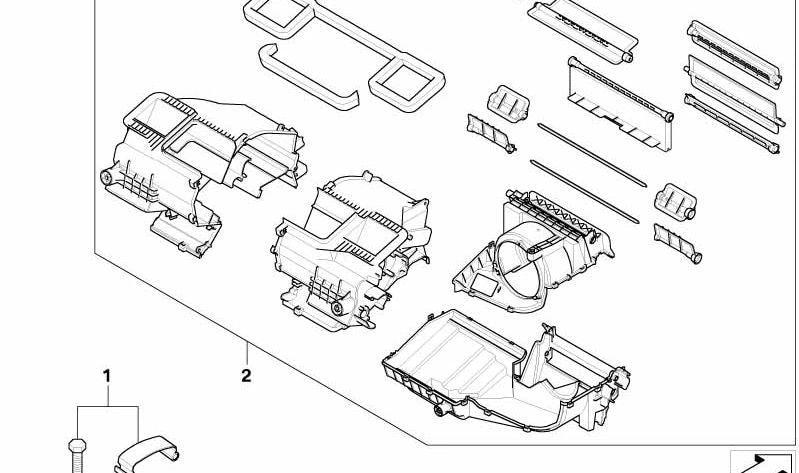 1

2