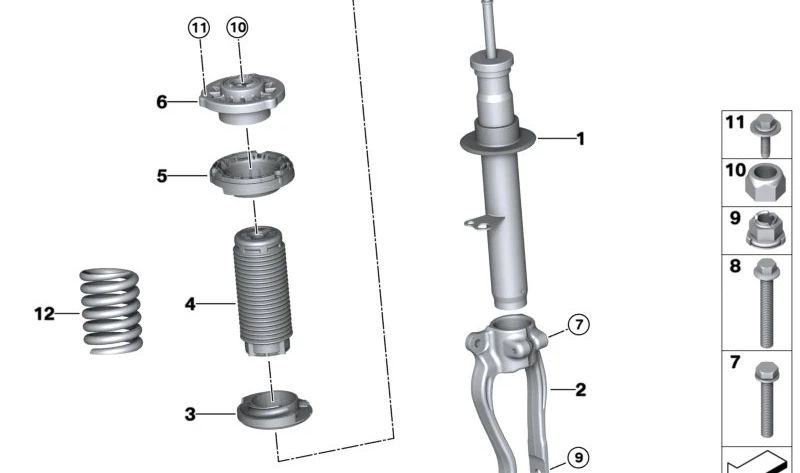 11
10
6
5
4
12
3
1
7
2
9
11
10
9
8
7