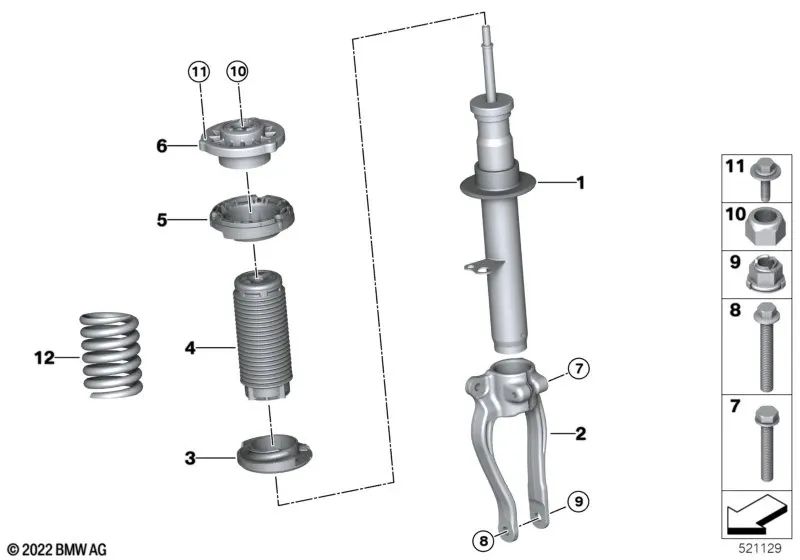 11
10
6
5
4
12
3
1
7
2
9
8
11
10
9
8
7
© 2022 BMW AG
521129