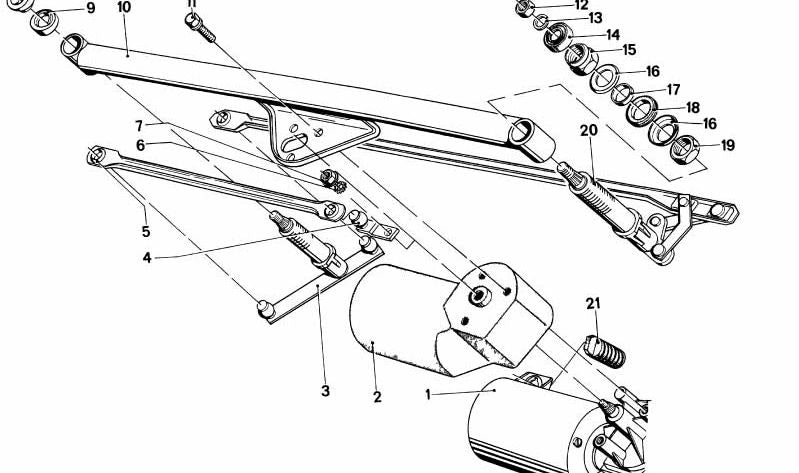 9
10
11
12
13
14
15
16
17
18
16
19
20
7
6
5
4
3
2
1
21