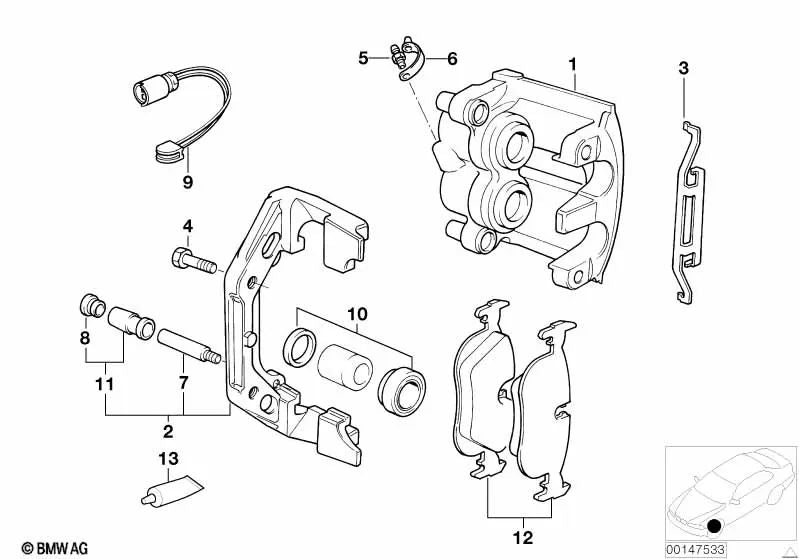 5
6
1
3
9
4
10
8
11
7
2
13
12
© BMW AG
00147533