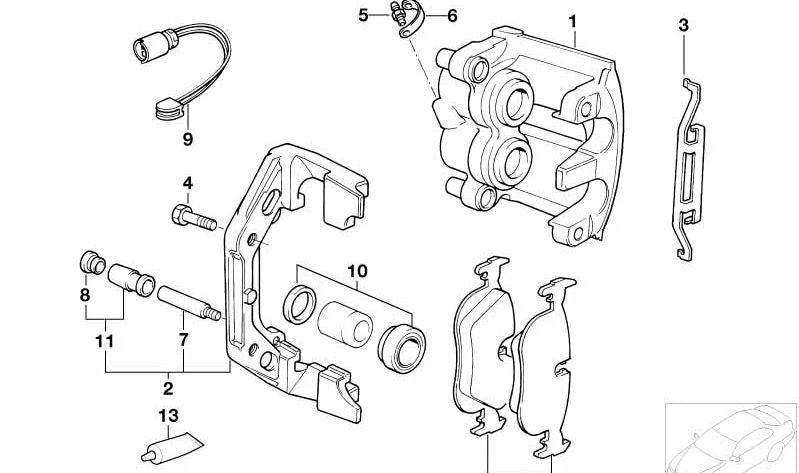 5
6
1
3
9
4
10
8
11
7
2
13