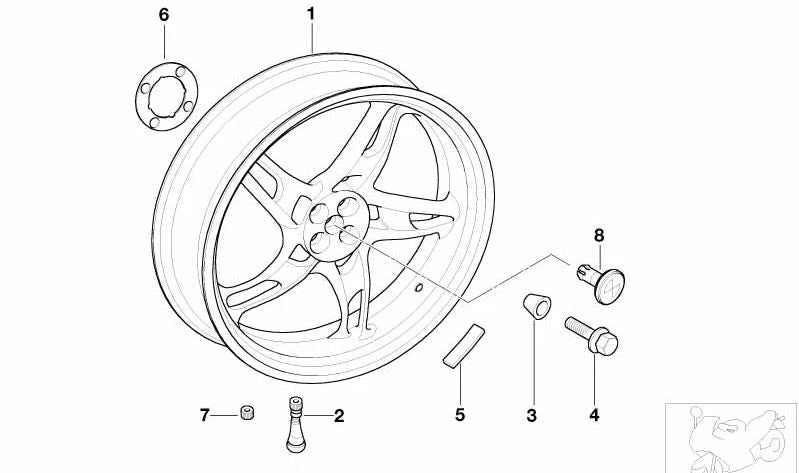 6
1
8
7
2
5
3
4