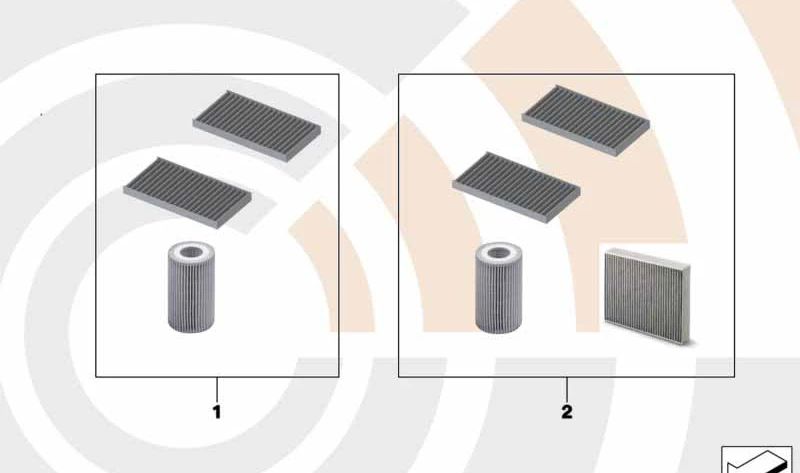 1

2