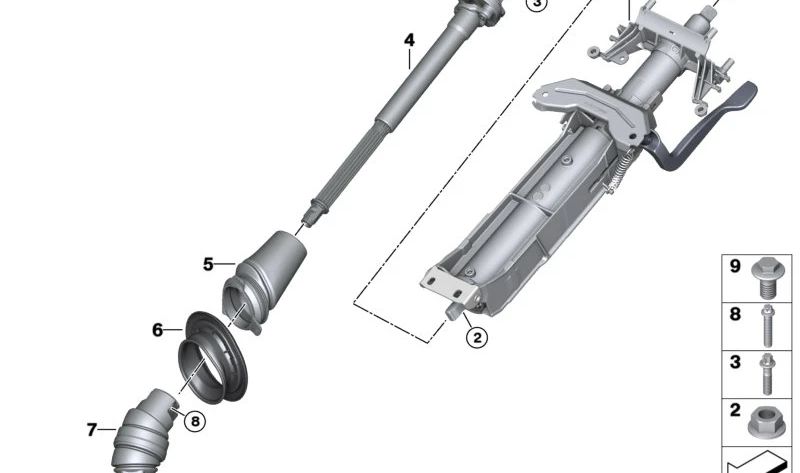 3
4
5
6
7
8
2
9
8
3
2