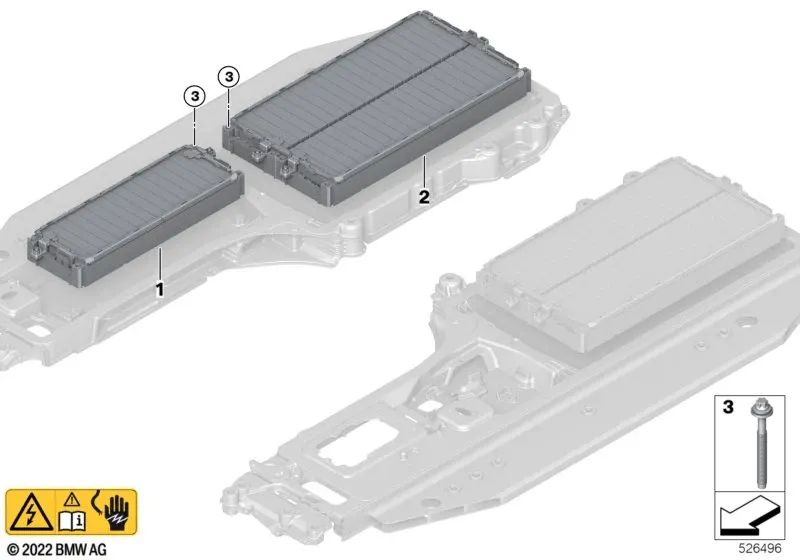 3
3
2
1
3
© 2022 BMW AG
526496