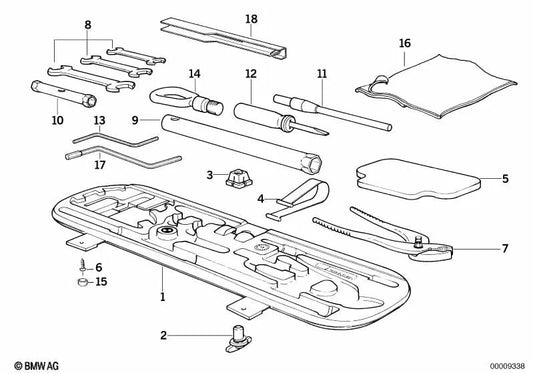 8
18
16
14
12
11
10
13
9
17
3
5
4
7
6
15
1
2
© BMW AG
00009338