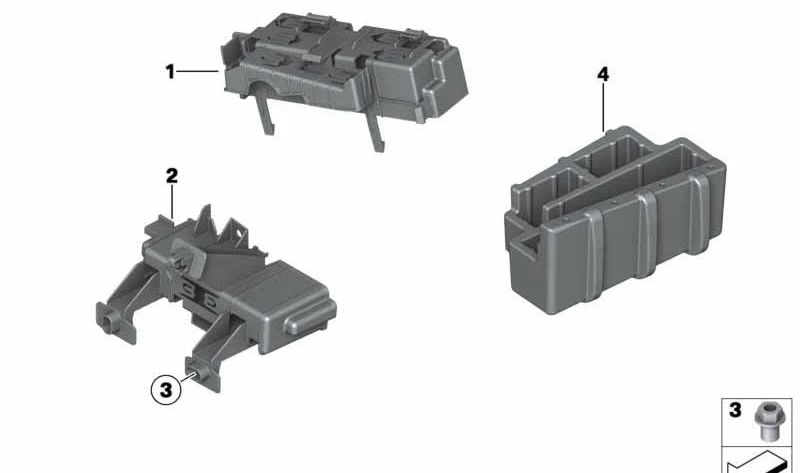 1
4
2
3
3