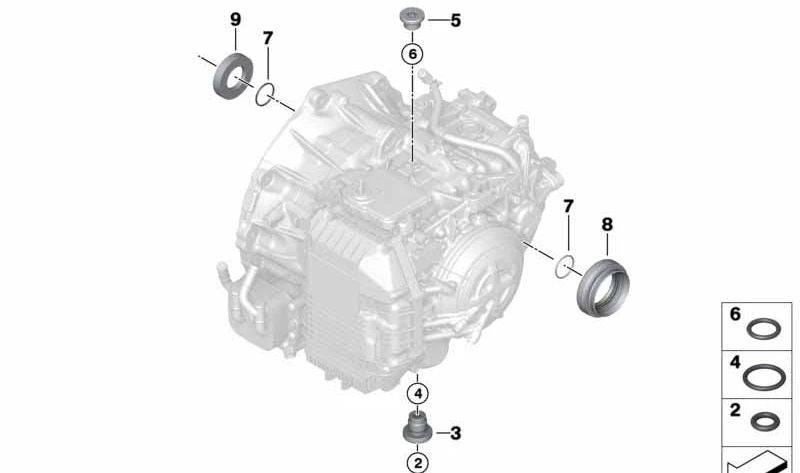 9
7
5
6
7
8
4
3
2
6
4
2