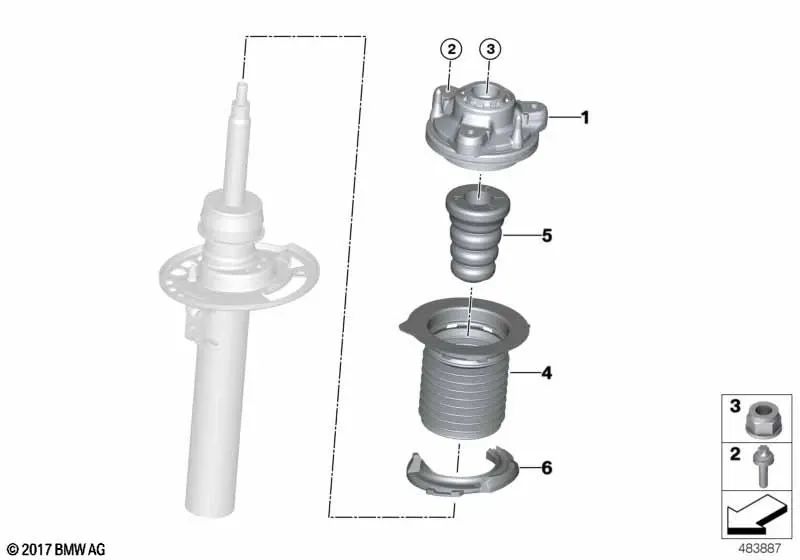 2
3
1
5
4
6
3
2
© 2017 BMW AG
483887