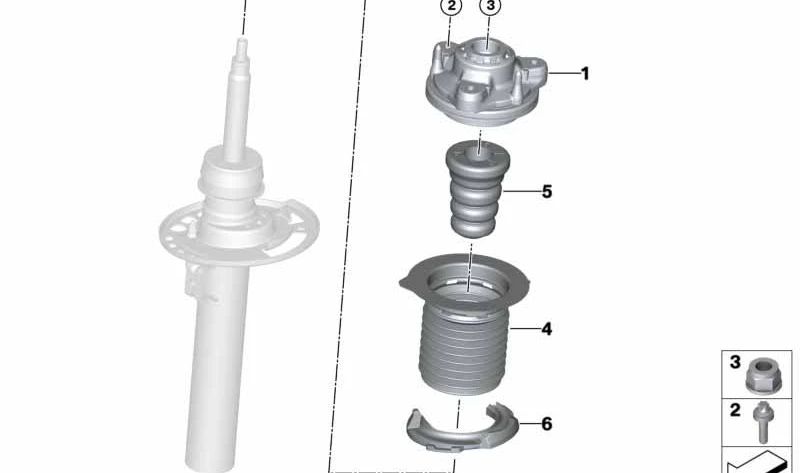 2
3
1
5
4
6
3
2