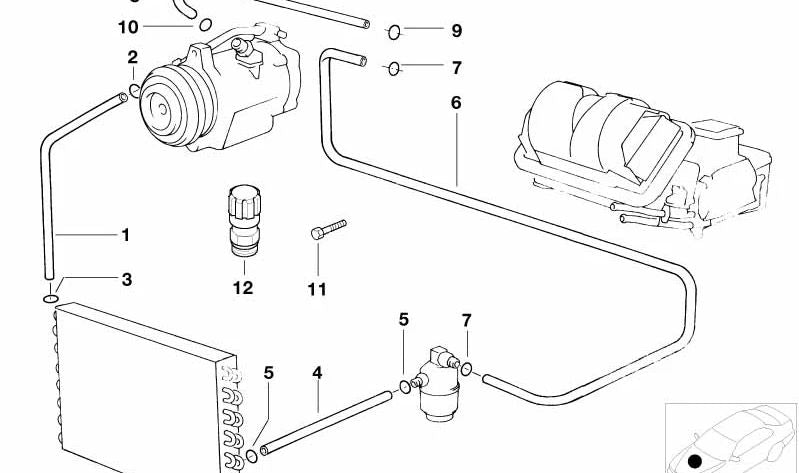 10
9
2
7
6
1
3
12
11
5
7
5
4