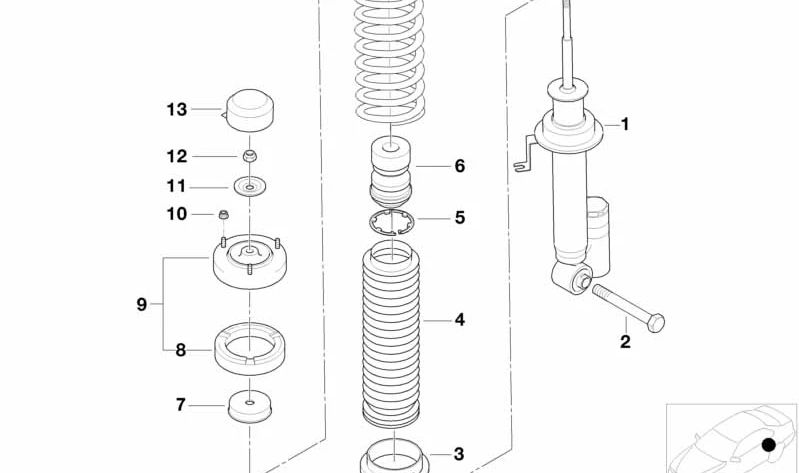 13
12
11
10
9
8
7
6
5
4
3
1
2