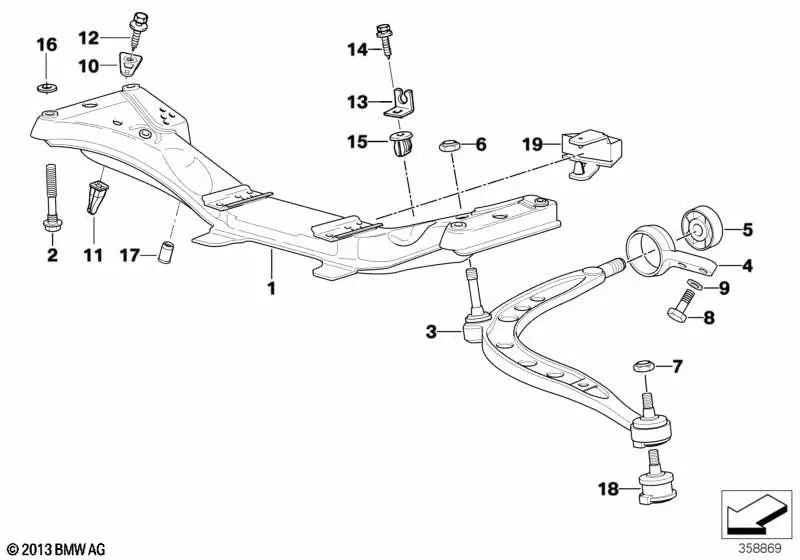 16
12
10
14
13
15
6
19
2
11
17
1
5
4
9
8
3
7
18
© 2013 BMW AG
358869