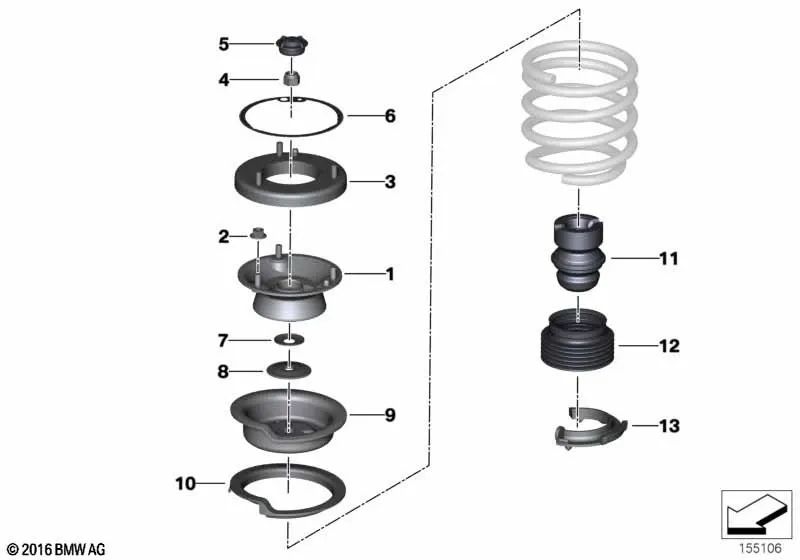 5
4
6
3
2
1
7
8
9
10
11
12
13
© 2016 BMW AG
155106