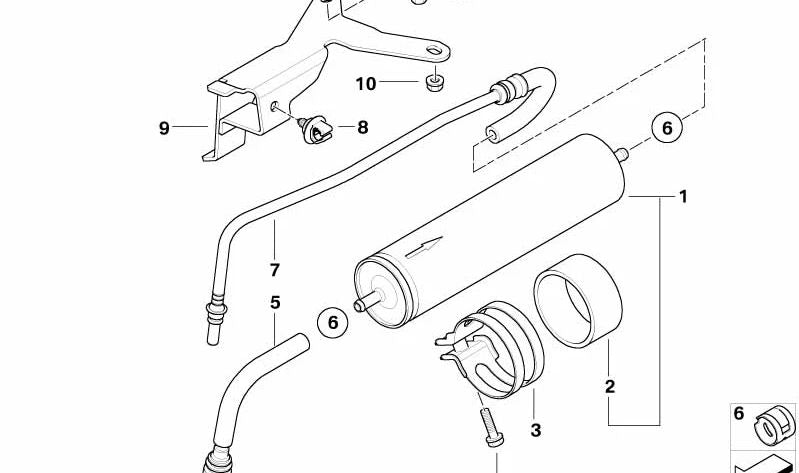 10
9
8
6
1
7
5
6
2
3
6