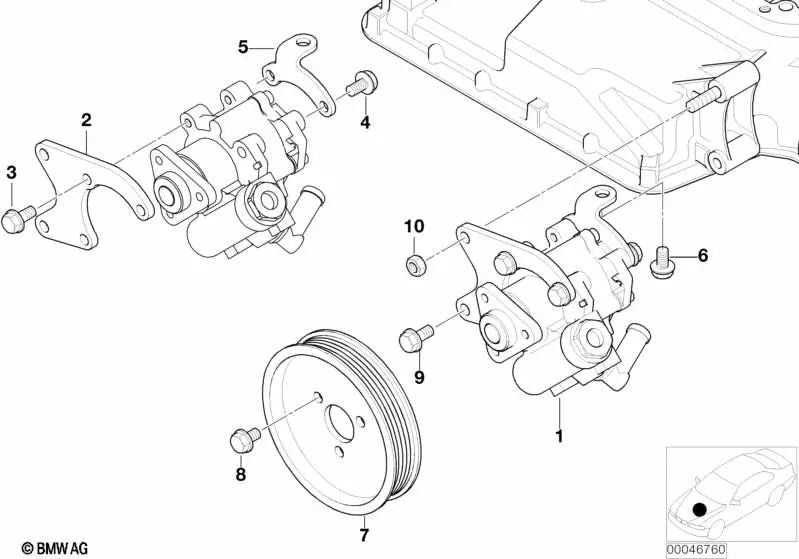 5
2
4
3
10
6
9
1
8
7
© BMW AG
00046760