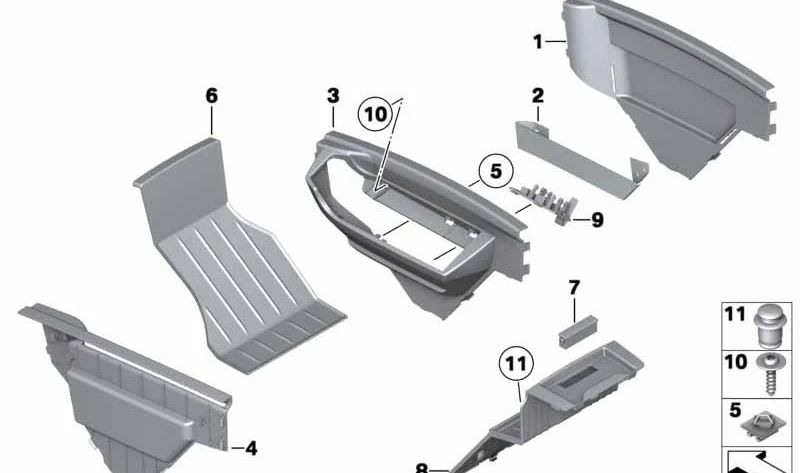 1
6
3
10
2
5
9
7
11
4
8
11
10
5