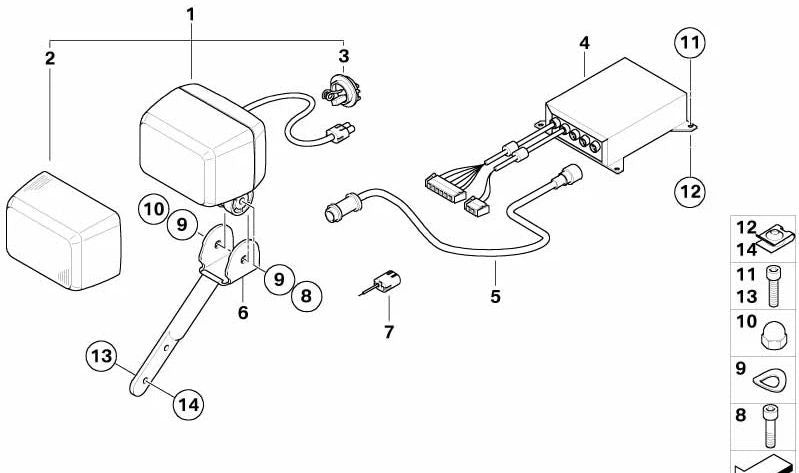 1
2
3
4
11
12
10
9
9
8
6
5
7
13
14
12
14
11
13
10
9
8