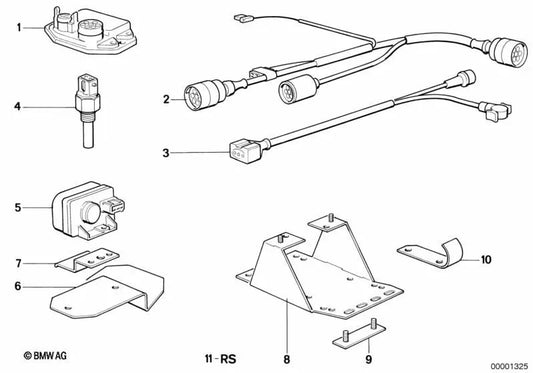 1
4
2
3
5
7
6
10
8
9
© BMW AG
11-RS
00001325