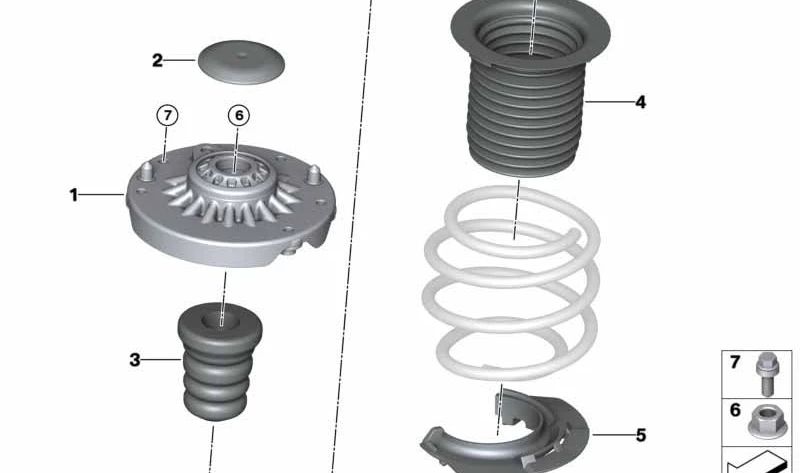 2
7
6
1
3
4
5
7
6