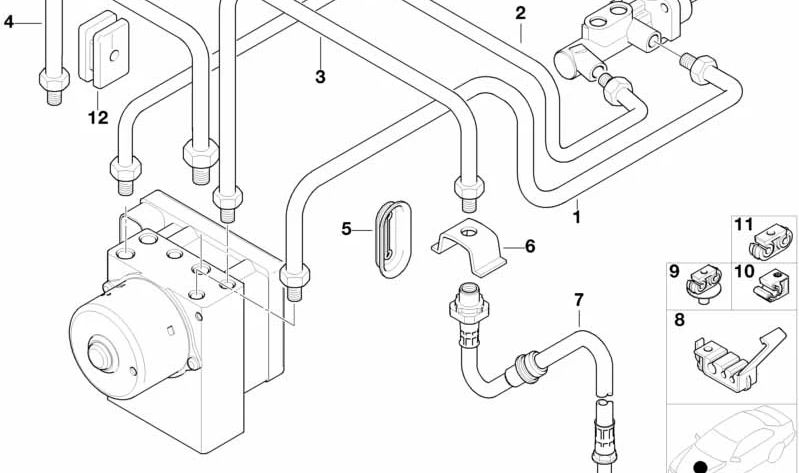 4
2
3
12
1
5
6
11
9
10
7
8