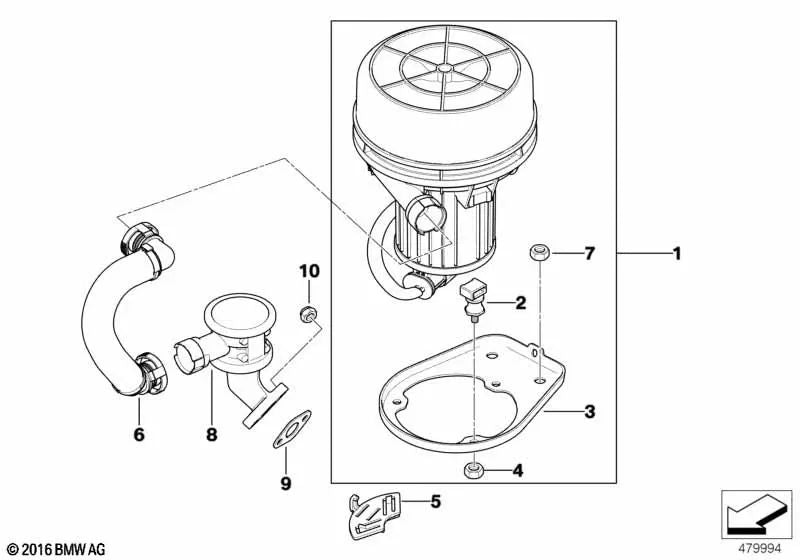 10
7
1
2
3
6
8
9
4
5
© 2016 BMW AG
479994