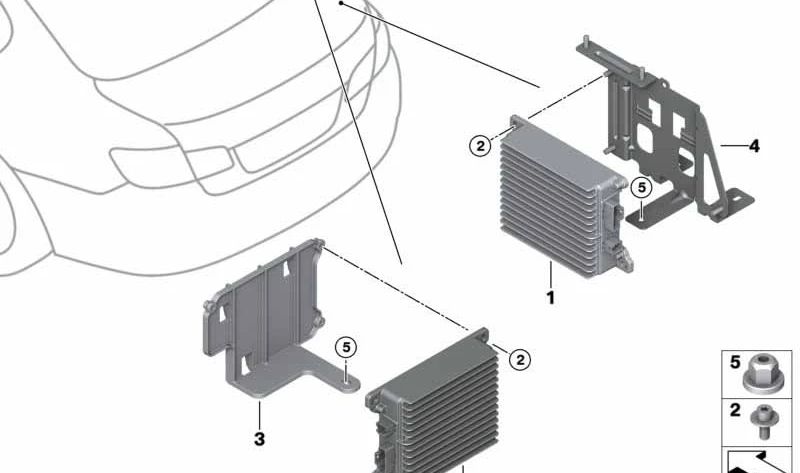 2
4
5
1
5
2
3
5
2