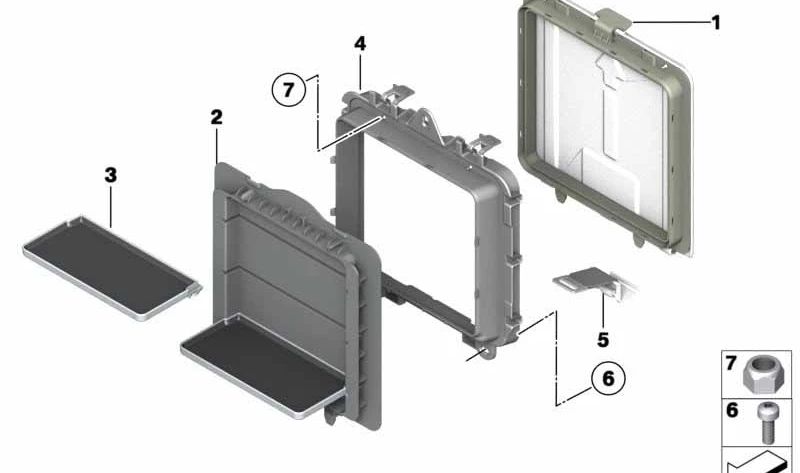 1
4
7
2
3
5
6
7
6