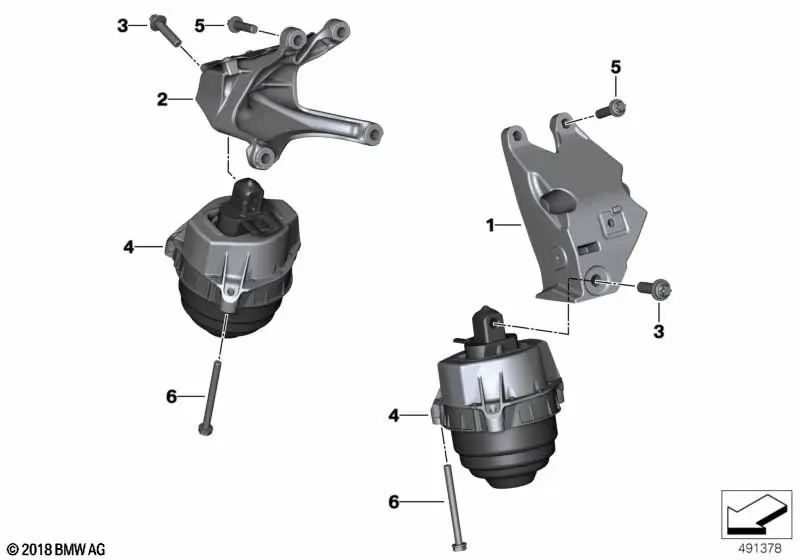 3
5
2
5
1
4
3
6
4
6
© 2018 BMW AG
491378