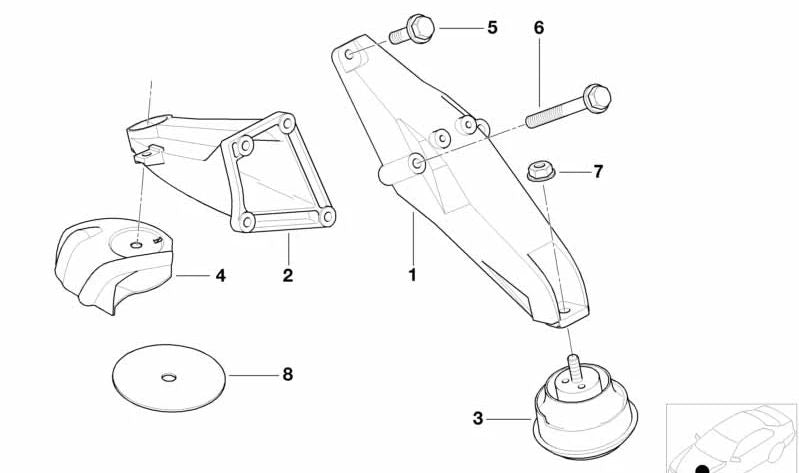 5
6
7
4
2
1
8
3