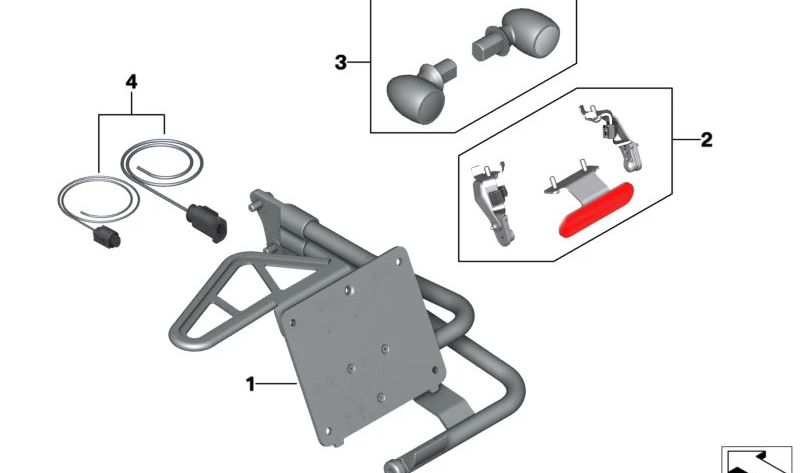 3
4
2
1