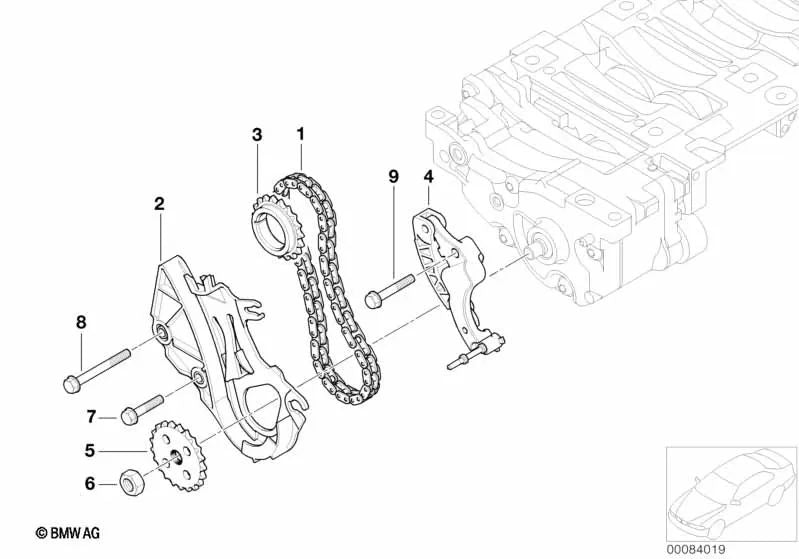 3
1
9
4
2
8
7
5
6
© BMW AG
00084019