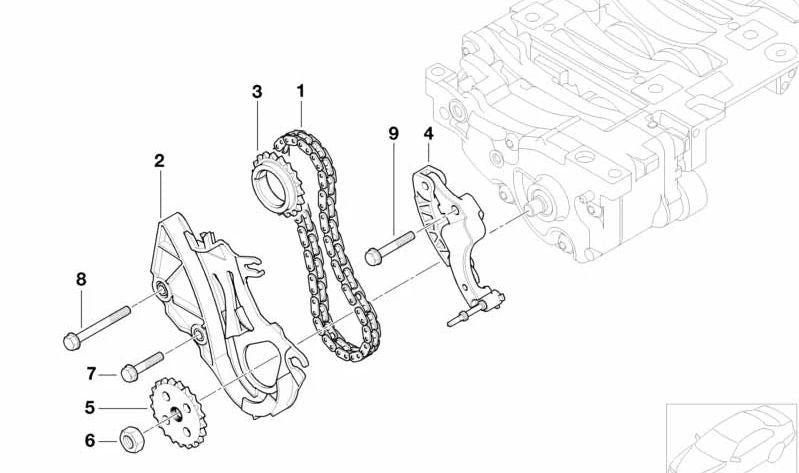 3
1
9
4
2
8
7
5
6