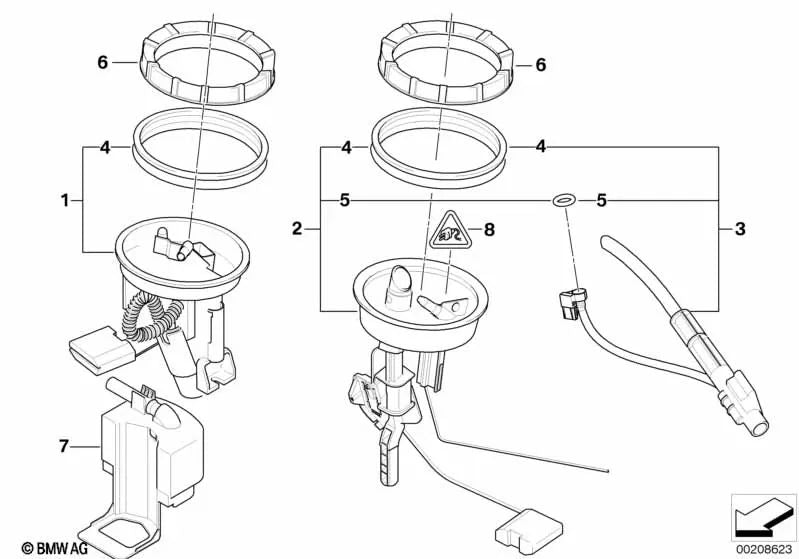 6
6
4
4
4
1
5
5
2
8
3
7
© BMW AG
00208623