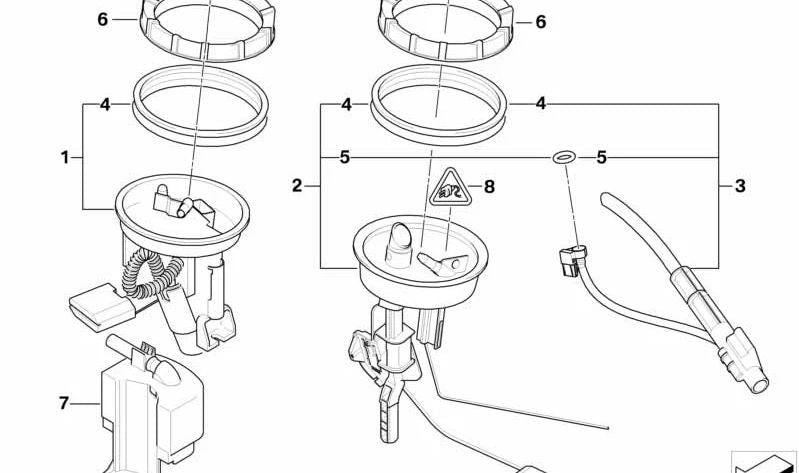 6
6
4
4
4
1
5
5
2
8
3
7