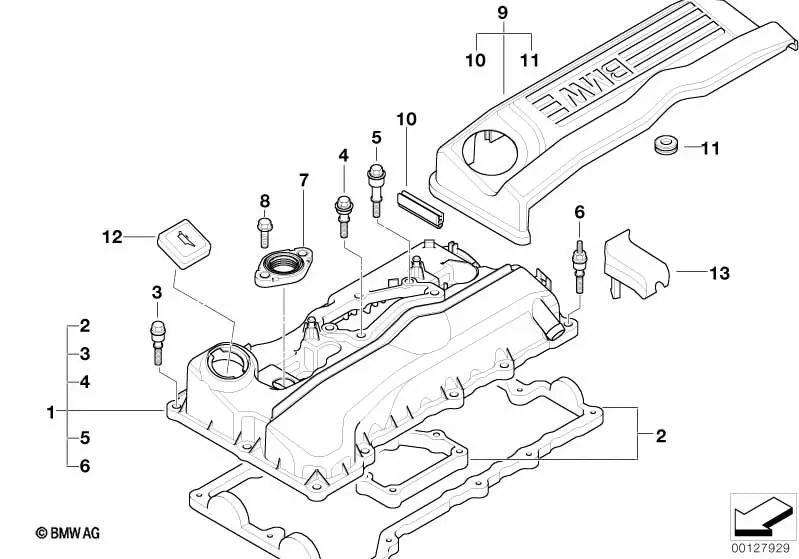 9
10 11
BMW
10
11
5
4
7
8
12
6
13
3
2
3
4
1
5
6
2
© BMW AG
00127929