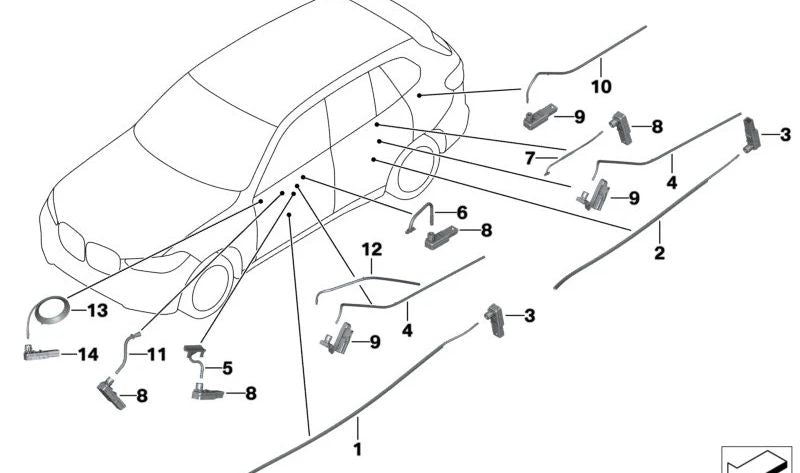 10
9
8
3
7
4
9
6
8
2
12
4
3
9
13
14
11
5
8
8
1