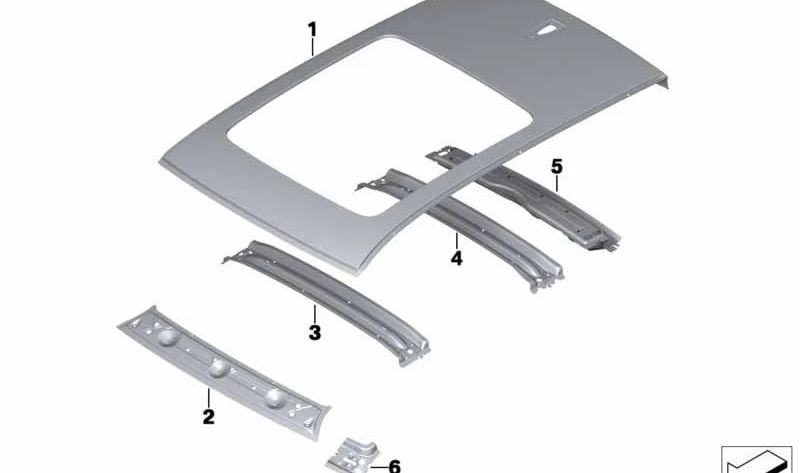 1
5
4
3
2
6