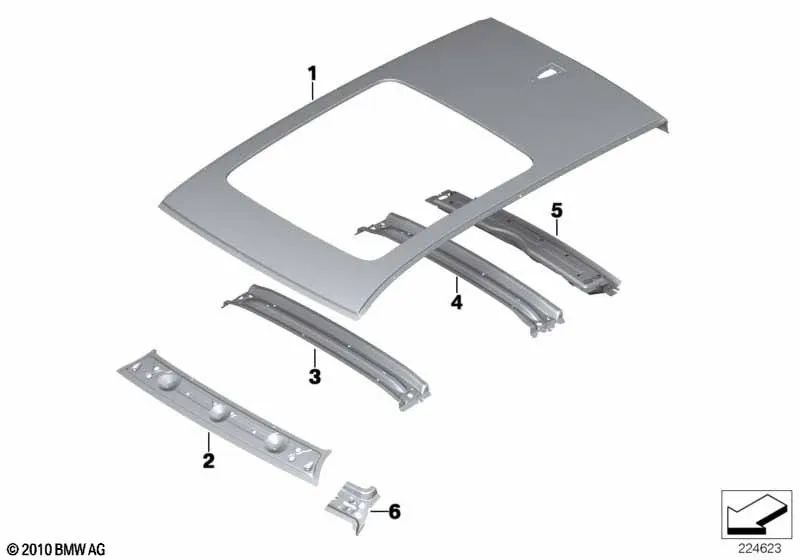 1
5
4
3
2
6
© 2010 BMW AG
224623