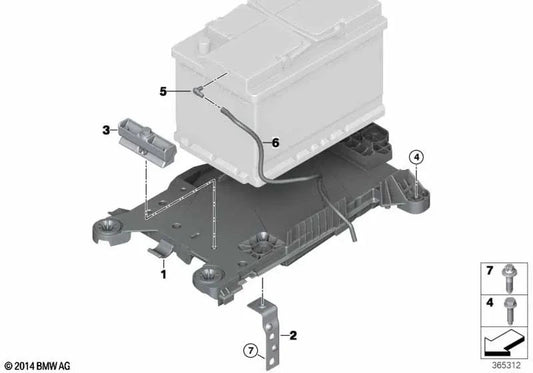 5
3
6
4
1
2
7
7
4
© 2014 BMW AG
365312