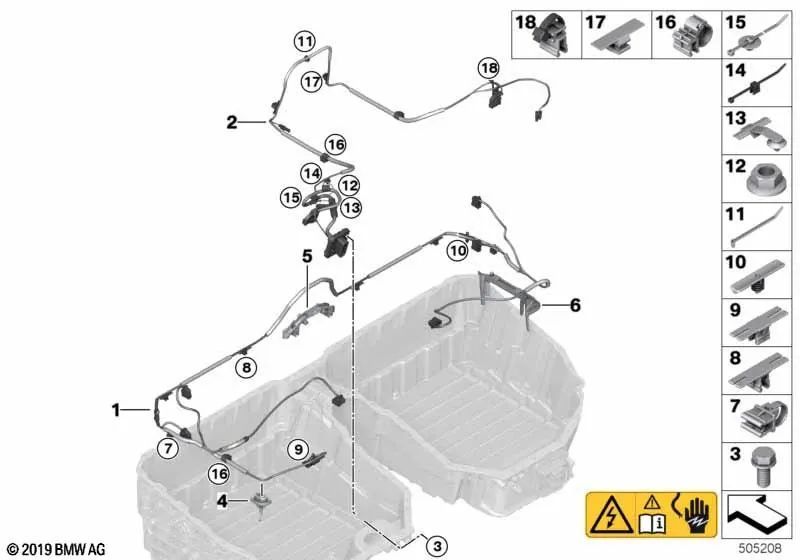 18
17
16
15
14
13
12
11
10
9
8
7
3

11
17
18
2
16
14
12
15
13
5
10
6
8
1
7
9
16
4
3

© 2019 BMW AG
505208