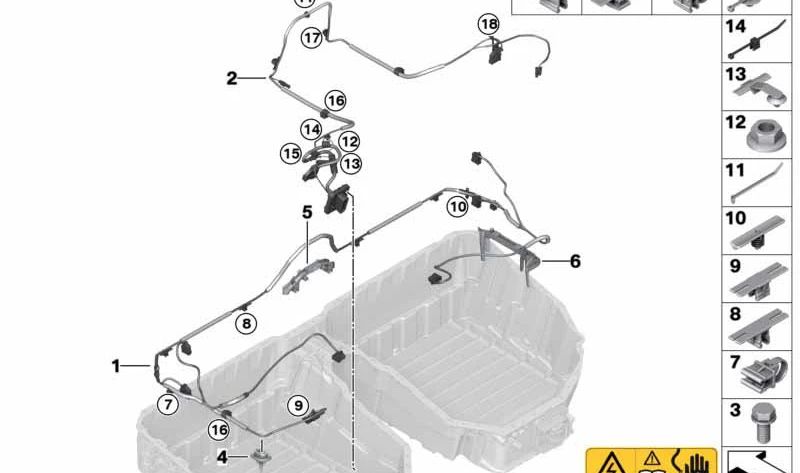 17
18
2
16
14
12
15
13
5
10
6
8
1
7
9
16
4
14
13
12
11
10
9
8
7
3